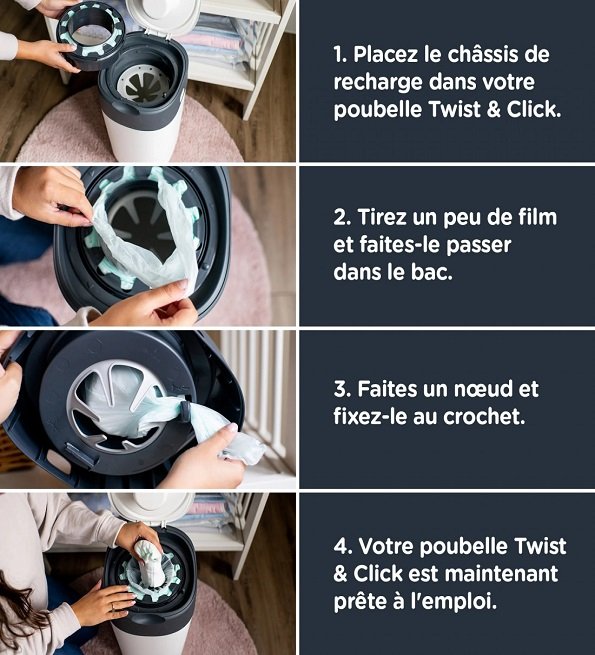 1. Placez le châssis de recharge dans votre poubelle Twist & Click.

2. Tirez un peu de film et faites-le passer dans le bac.

3. Faites un nœud et fixez-le au crochet.

4. Votre poubelle Twist & Click est maintenant prête à l'emploi.